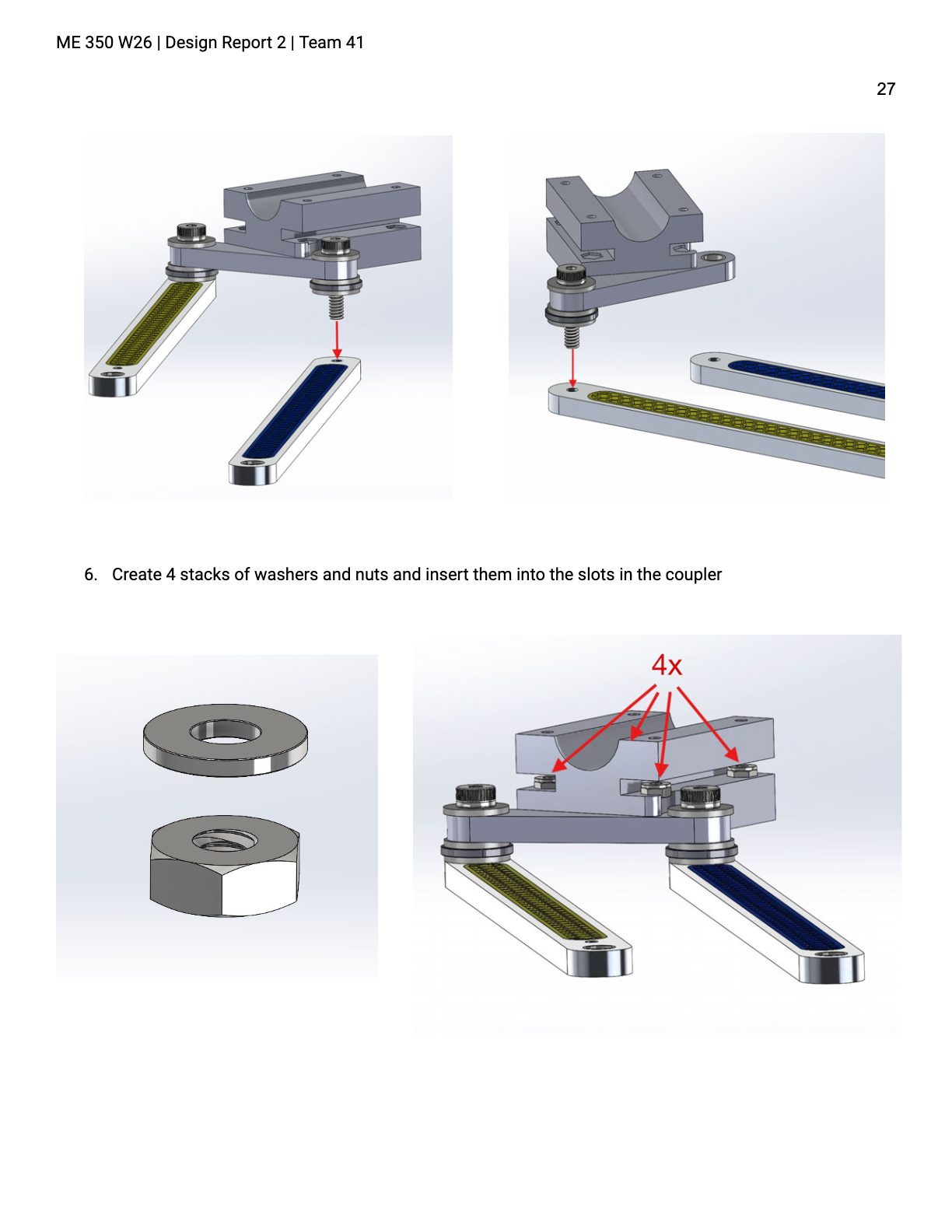 ME 350 W26 | Design Report 2 | Team 41

27

6. Create 4 stacks of washers and nuts and insert them into the slots in the coupler

4x